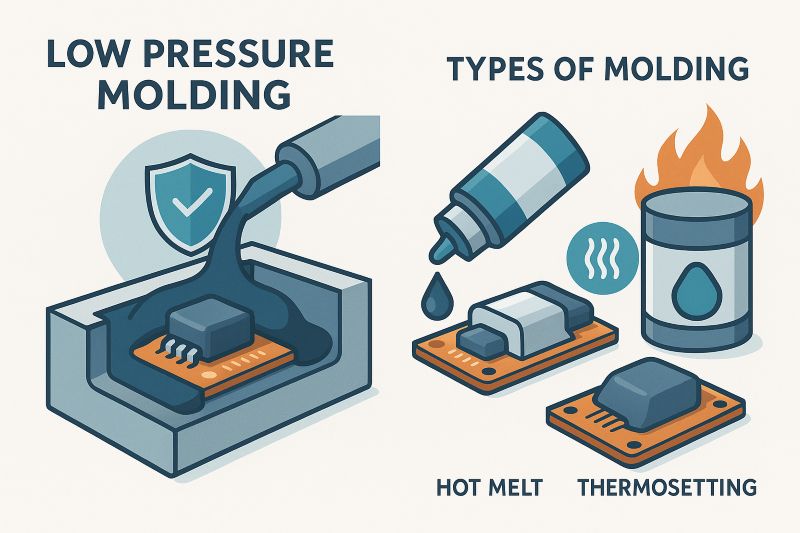 LOW PRESSURE MOLDING

TYPES OF MOLDING

HOT MELT

THERMOSETTING